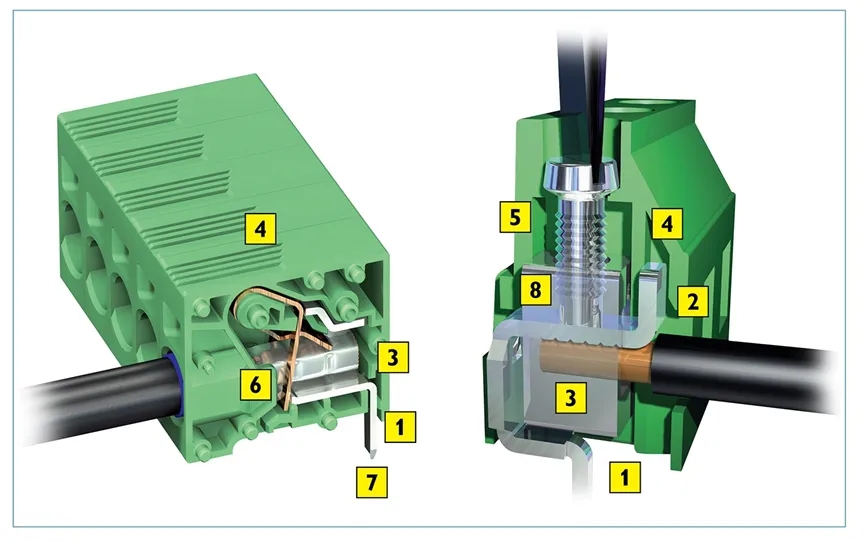 4
3
6
1
7
5
4
8
2
3
1