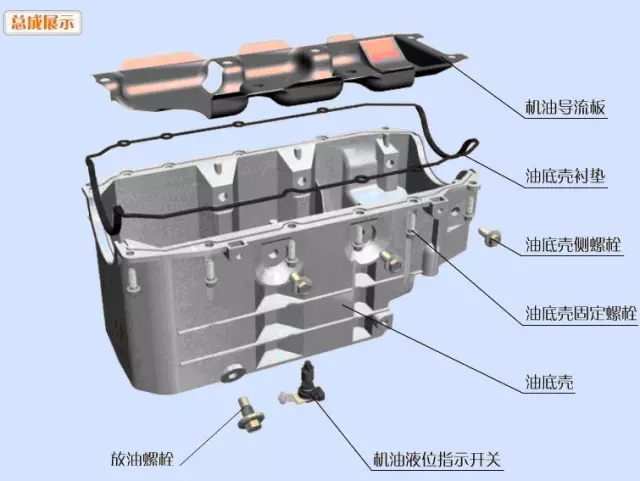 总成展示

机油导流板

油底壳衬垫

油底壳侧螺栓

油底壳固定螺栓

油底壳

放油螺栓

机油液位指示开关