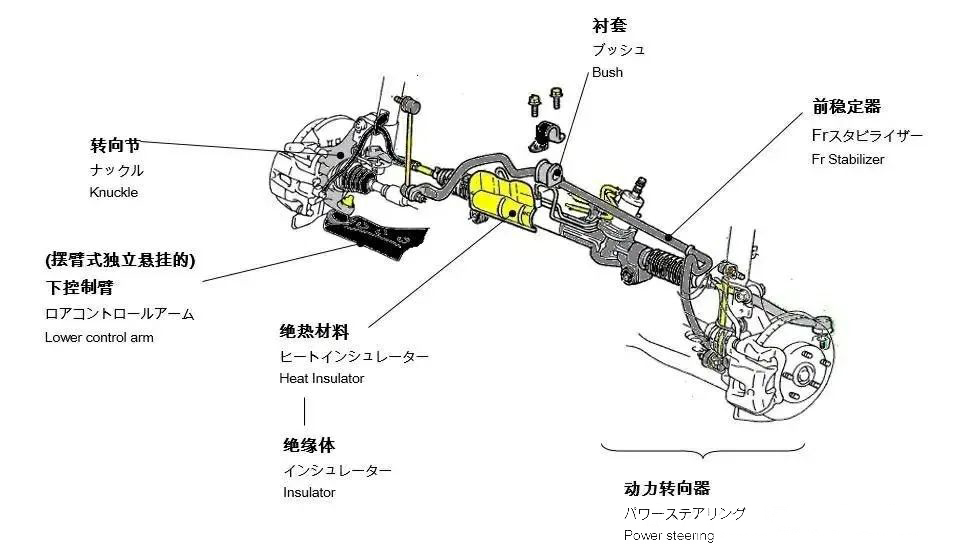 衬套
ブッシュ
Bush

前稳定器
Frスタビライザー
Fr Stabilizer

转向节
ナックル
Knuckle

(摆臂式独立悬挂的)
下控制臂
ロアコントロールアーム
Lower control arm

绝热材料
ヒートインシュレーター
Heat Insulator

绝缘体
インシュレーター
Insulator

动力转向器
パワーステアリング
Power steering